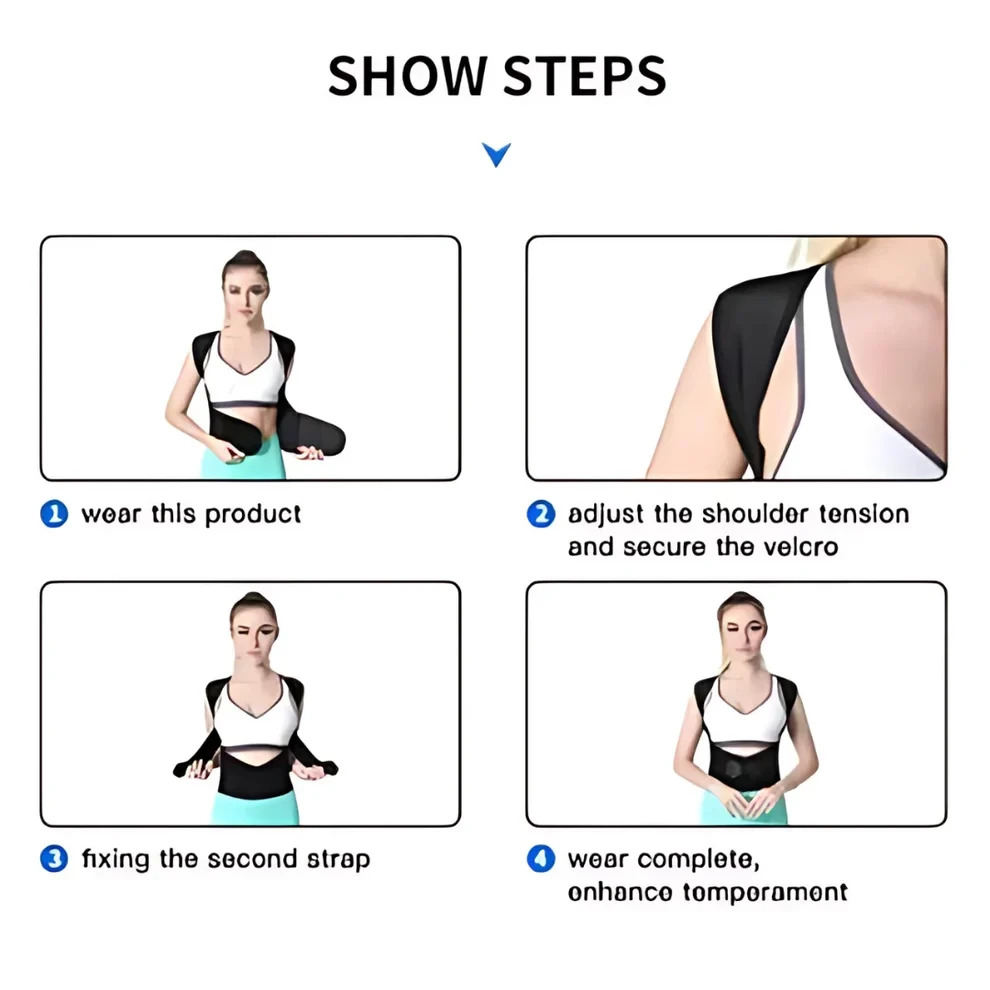 SHOW STEPS

1 wear this product

2 adjust the shoulder tension and secure the velcro

3 fixing the second strap

4 wear complete, enhance temperament