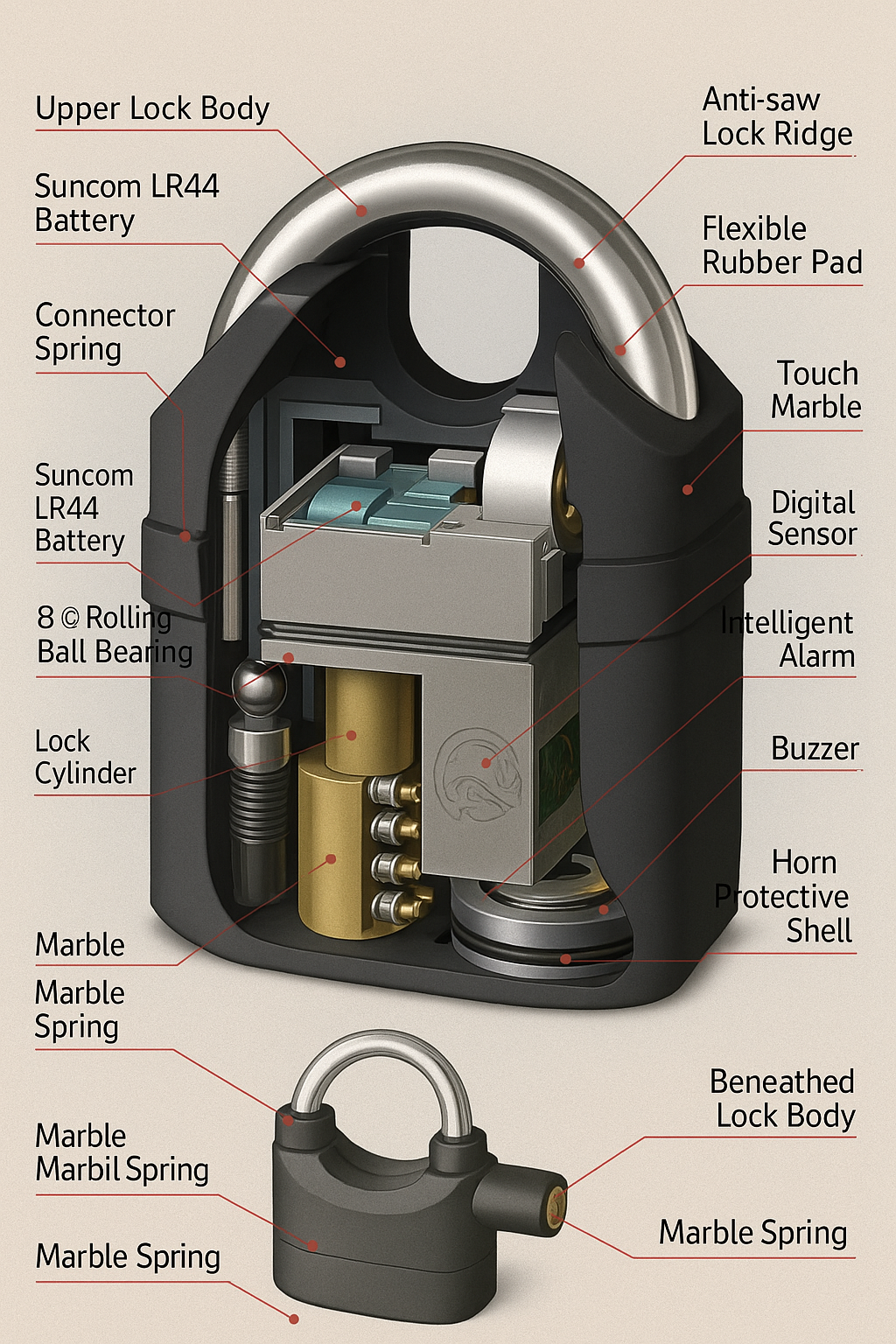 Upper Lock Body

Suncom LR44 Battery

Connector Spring

Suncom LR44 Battery

8 © Rolling Ball Bearing

Lock Cylinder

Marble

Marble Spring

Marble Marbil Spring

Marble Spring

Anti-saw Lock Ridge

Flexible Rubber Pad

Touch Marble

Digital Sensor

Intelligent Alarm

Buzzer

Horn Protective Shell

Beneathed Lock Body

Marble Spring