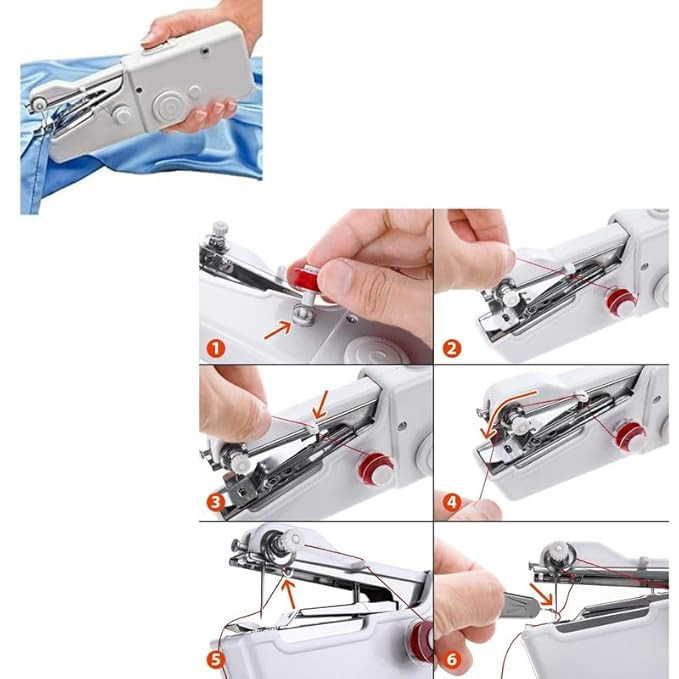 1
2
3
4
5
6